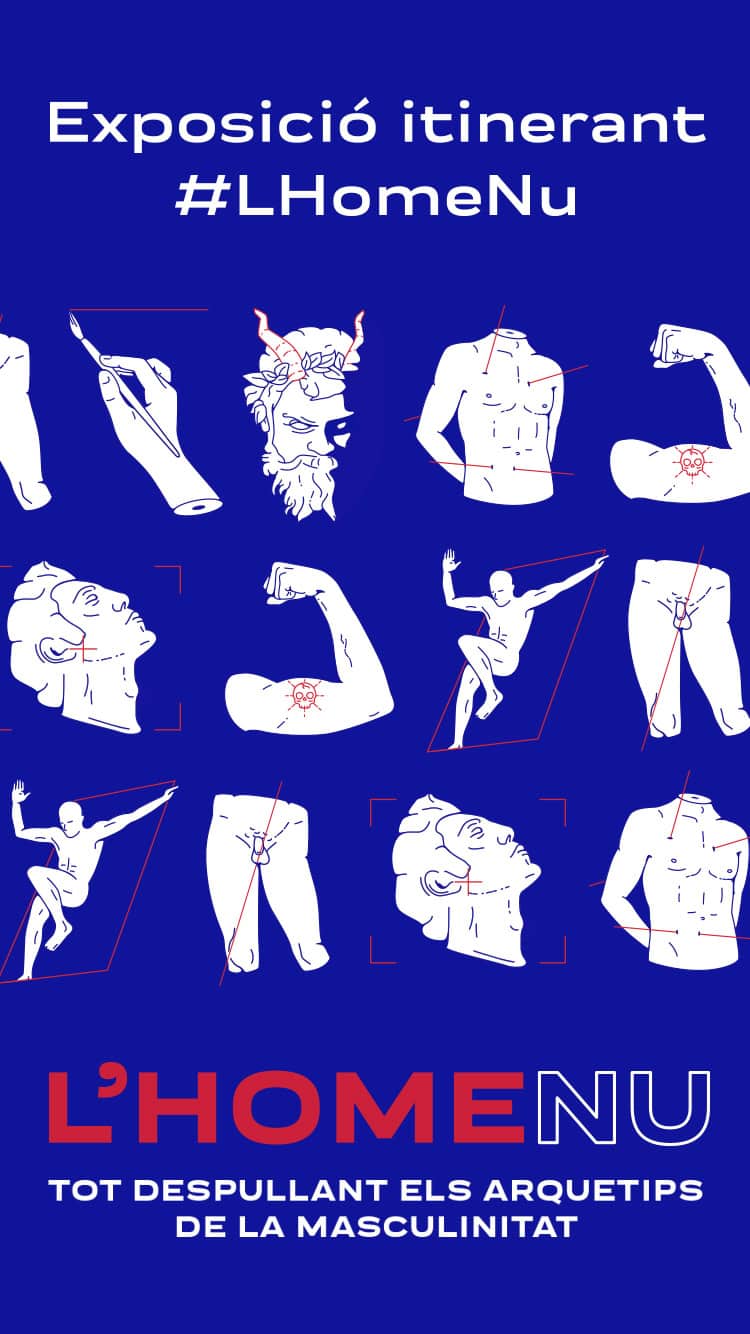 Exposició itinerant
#LHomeNu

L'HOMENU

TOT DESPULLANT ELS ARQUETIPS DE LA MASCULINITAT